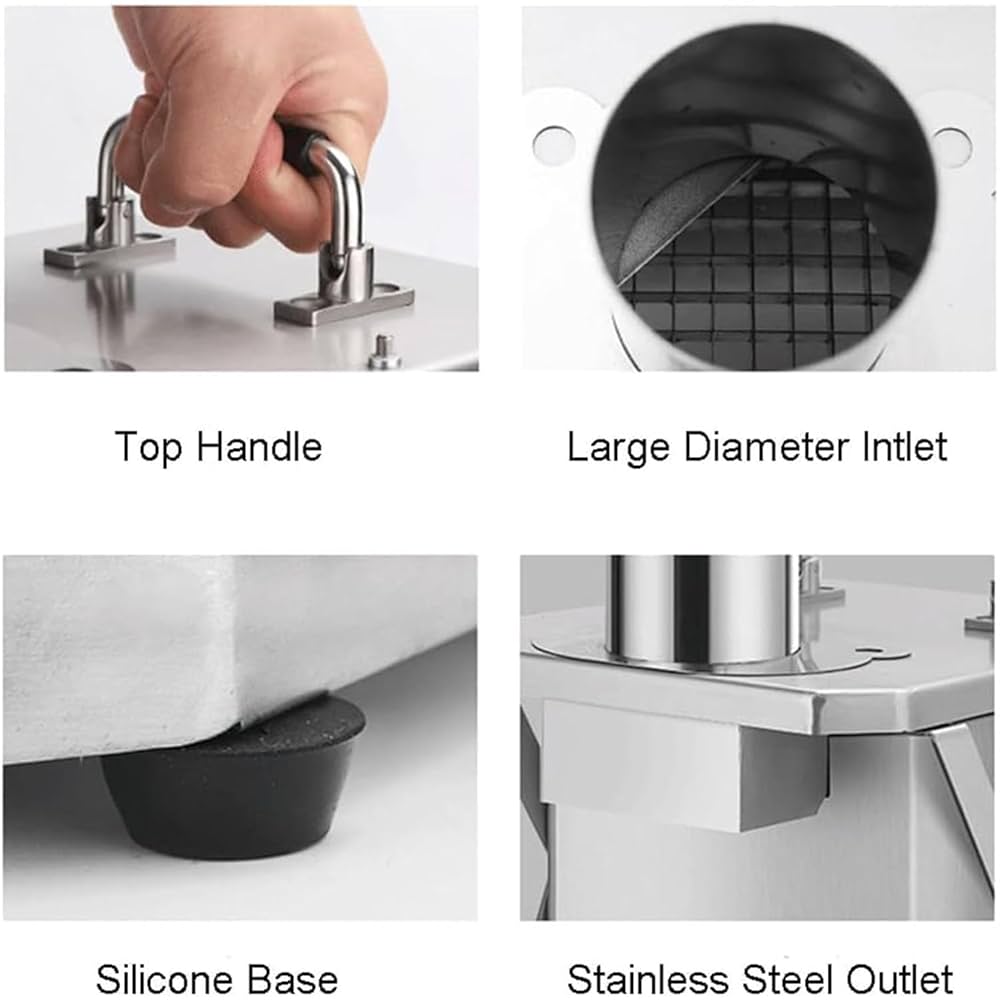 Top Handle

Large Diameter Intlet

Silicone Base

Stainless Steel Outlet